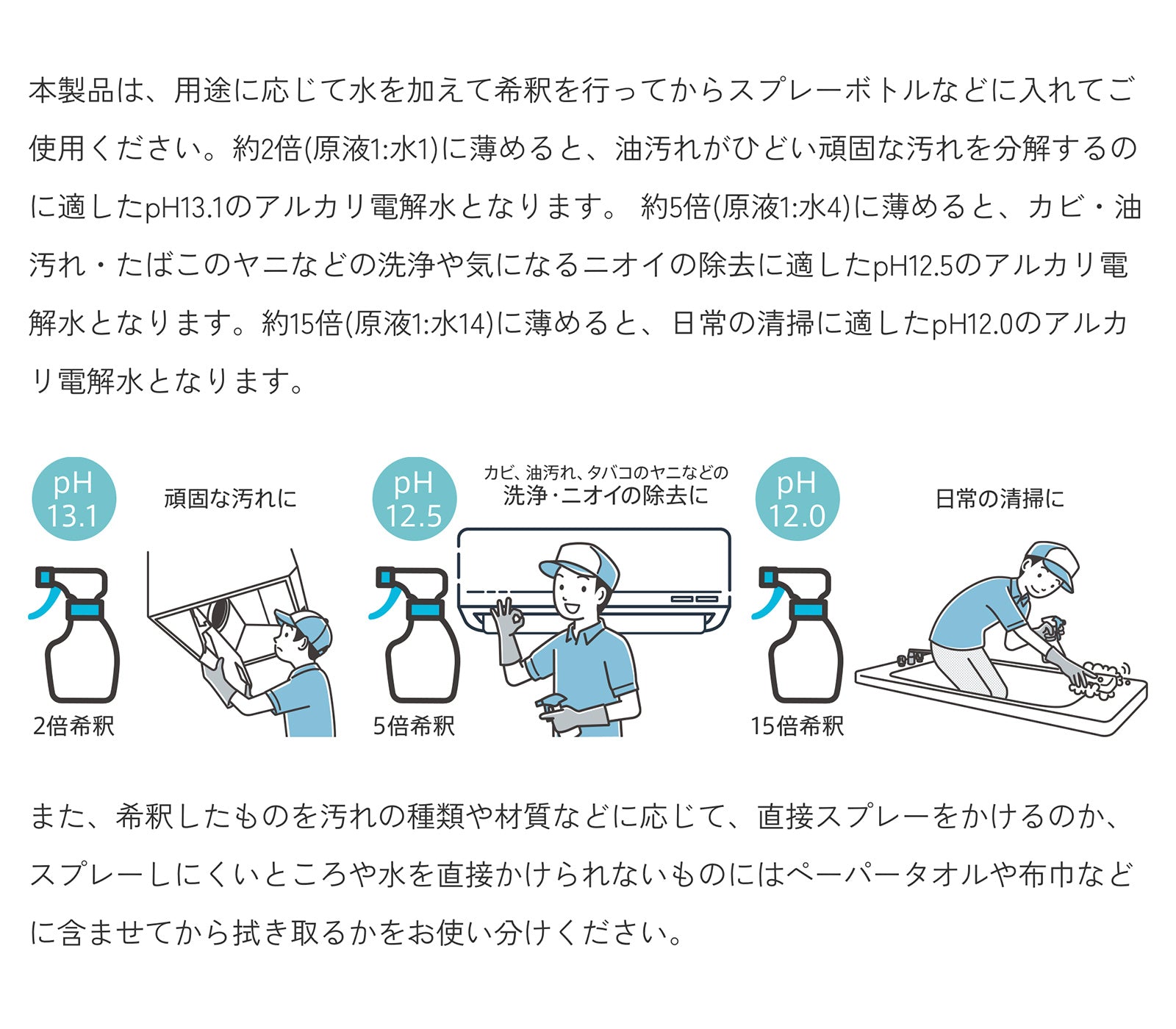 本製品は、用途に応じて水を加えて希釈を行ってからスプレーボトルなどに入れてご使用ください。約2倍(原液1:水1)に薄めると、油汚れがひどい頑固な汚れを分解するのに適したpH13.1のアルカリ電解水となります。 約5倍(原液1:水4)に薄めると、カビ・油汚れ・たばこのヤニなどの洗浄や気になるニオイの除去に適したpH12.5のアルカリ電解水となります。約15倍(原液1:水14)に薄めると、日常の清掃に適したpH12.0のアルカリ電解水となります。

pH 13.1

頑固な汚れに

2倍希釈

pH 12.5

カビ、油汚れ、タバコのヤニなどの
洗浄・ニオイの除去に

5倍希釈

pH 12.0

日常の清掃に

15倍希釈

また、希釈したものを汚れの種類や材質などに応じて、直接スプレーをかけるのか、スプレーしにくいところや水を直接かけられないものにはペーパータオルや布巾などに含ませてから拭き取るかをお使い分けください。